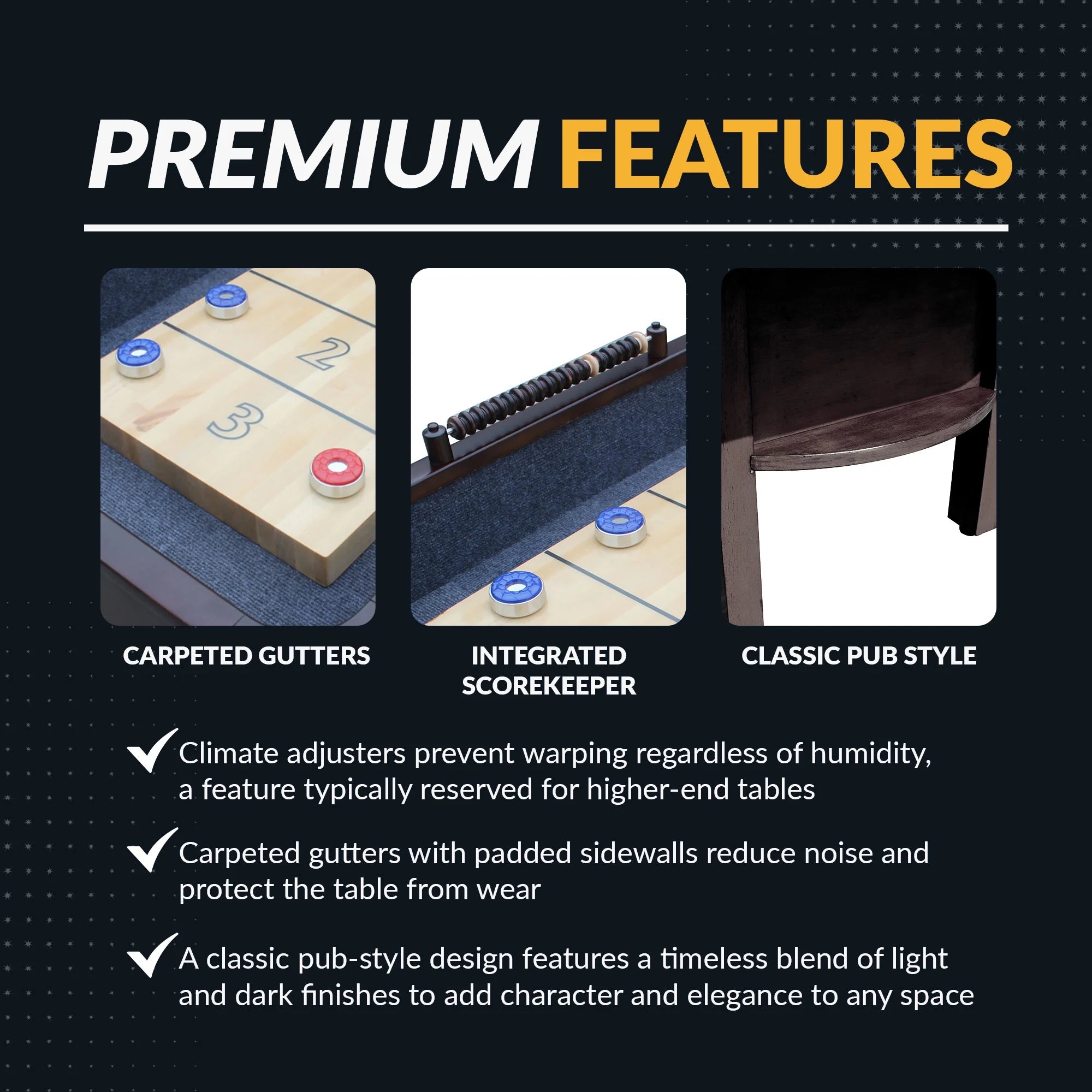 PREMIUM FEATURES

2

3

CARPETED GUTTERS

INTEGRATED SCOREKEEPER

CLASSIC PUB STYLE

Climate adjusters prevent warping regardless of humidity, a feature typically reserved for higher-end tables

Carpeted gutters with padded sidewalls reduce noise and protect the table from wear

A classic pub-style design features a timeless blend of light and dark finishes to add character and elegance to any space